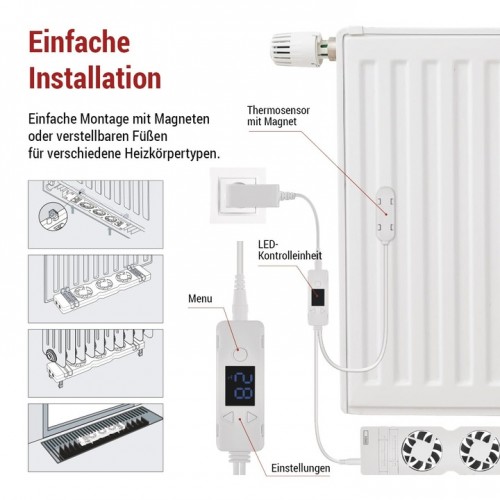 Einfache Installation

Einfache Montage mit Magneten oder verstellbaren Füßen für verschiedene Heizkörpertypen.

Thermosensor mit Magnet

LED-Kontrolleinheit

Menu

28

Einstellungen