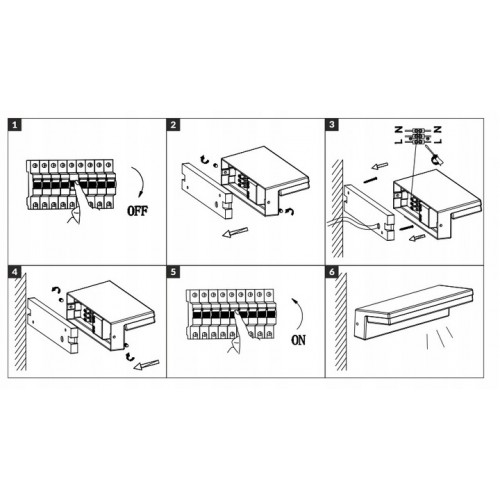 1

OFF

2

3

N N
L L

4

5

ON

6